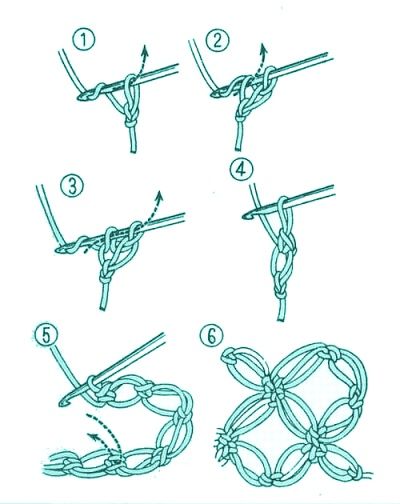 ①
②
③
④
⑤
⑥